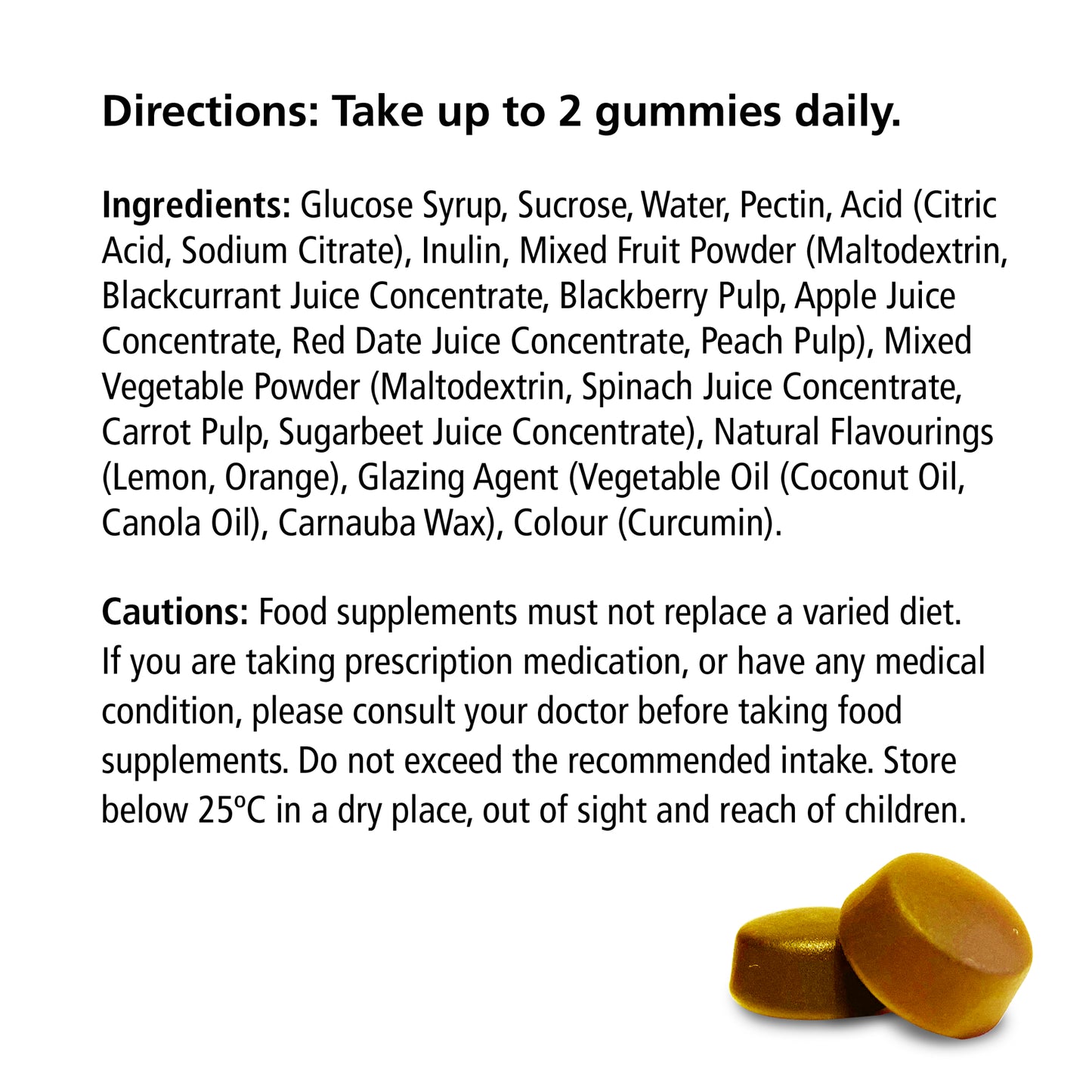 Directions: Take up to 2 gummies daily.

Ingredients: Glucose Syrup, Sucrose, Water, Pectin, Acid (Citric Acid, Sodium Citrate), Inulin, Mixed Fruit Powder (Maltodextrin, Blackcurrant Juice Concentrate, Blackberry Pulp, Apple Juice Concentrate, Red Date Juice Concentrate, Peach Pulp), Mixed Vegetable Powder (Maltodextrin, Spinach Juice Concentrate, Carrot Pulp, Sugarbeet Juice Concentrate), Natural Flavourings (Lemon, Orange), Glazing Agent (Vegetable Oil (Coconut Oil, Canola Oil), Carnauba Wax), Colour (Curcumin).

Cautions: Food supplements must not replace a varied diet. If you are taking prescription medication, or have any medical condition, please consult your doctor before taking food supplements. Do not exceed the recommended intake. Store below 25ºC in a dry place, out of sight and reach of children.