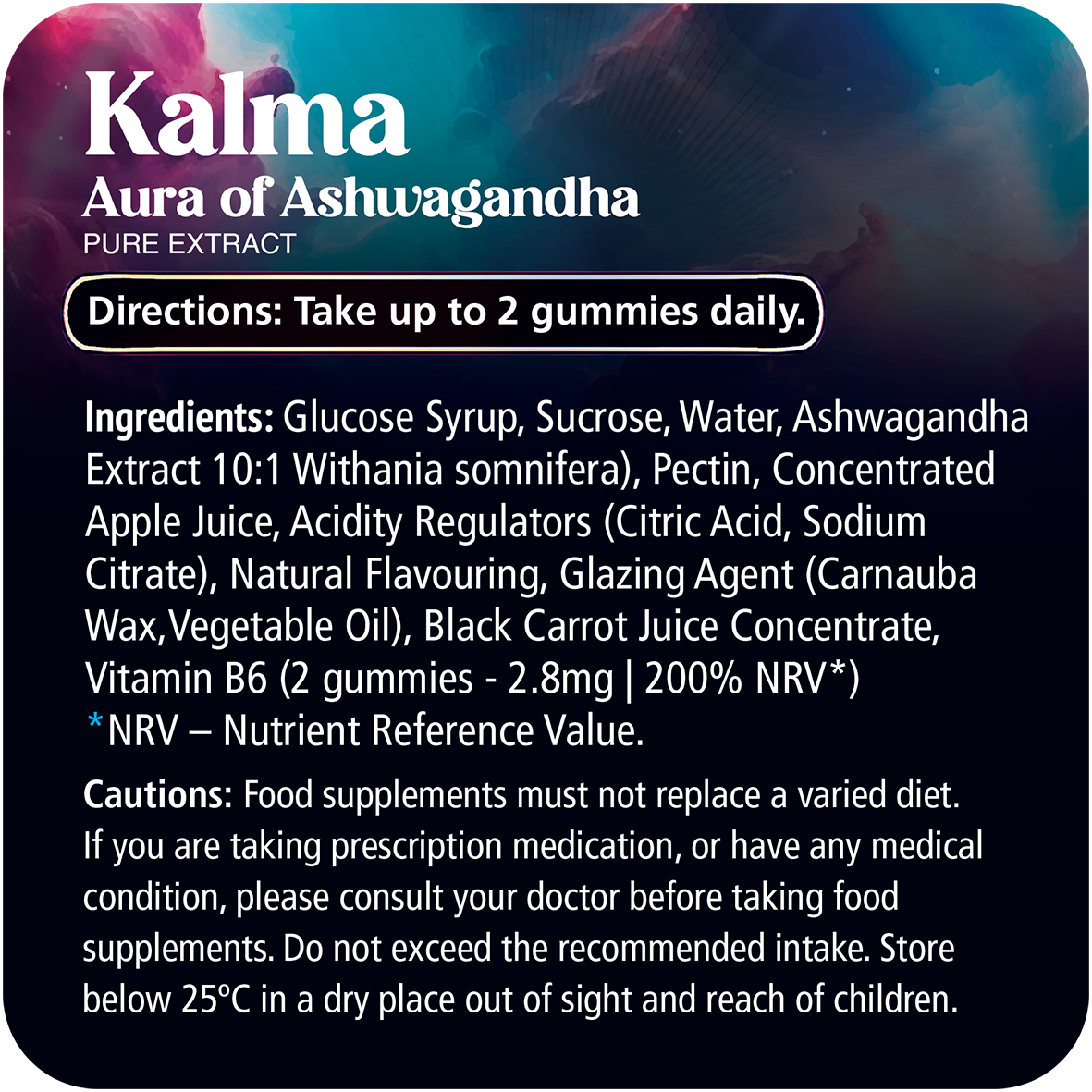 Kalma
Aura of Ashwagandha
PURE EXTRACT

Directions: Take up to 2 gummies daily.

Ingredients: Glucose Syrup, Sucrose, Water, Ashwagandha Extract 10:1 Withania somnifera), Pectin, Concentrated Apple Juice, Acidity Regulators (Citric Acid, Sodium Citrate), Natural Flavouring, Glazing Agent (Carnauba Wax,Vegetable Oil), Black Carrot Juice Concentrate, Vitamin B6 (2 gummies - 2.8mg | 200% NRV*)
*NRV – Nutrient Reference Value.

Cautions: Food supplements must not replace a varied diet. If you are taking prescription medication, or have any medical condition, please consult your doctor before taking food supplements. Do not exceed the recommended intake. Store below 25ºC in a dry place out of sight and reach of children.