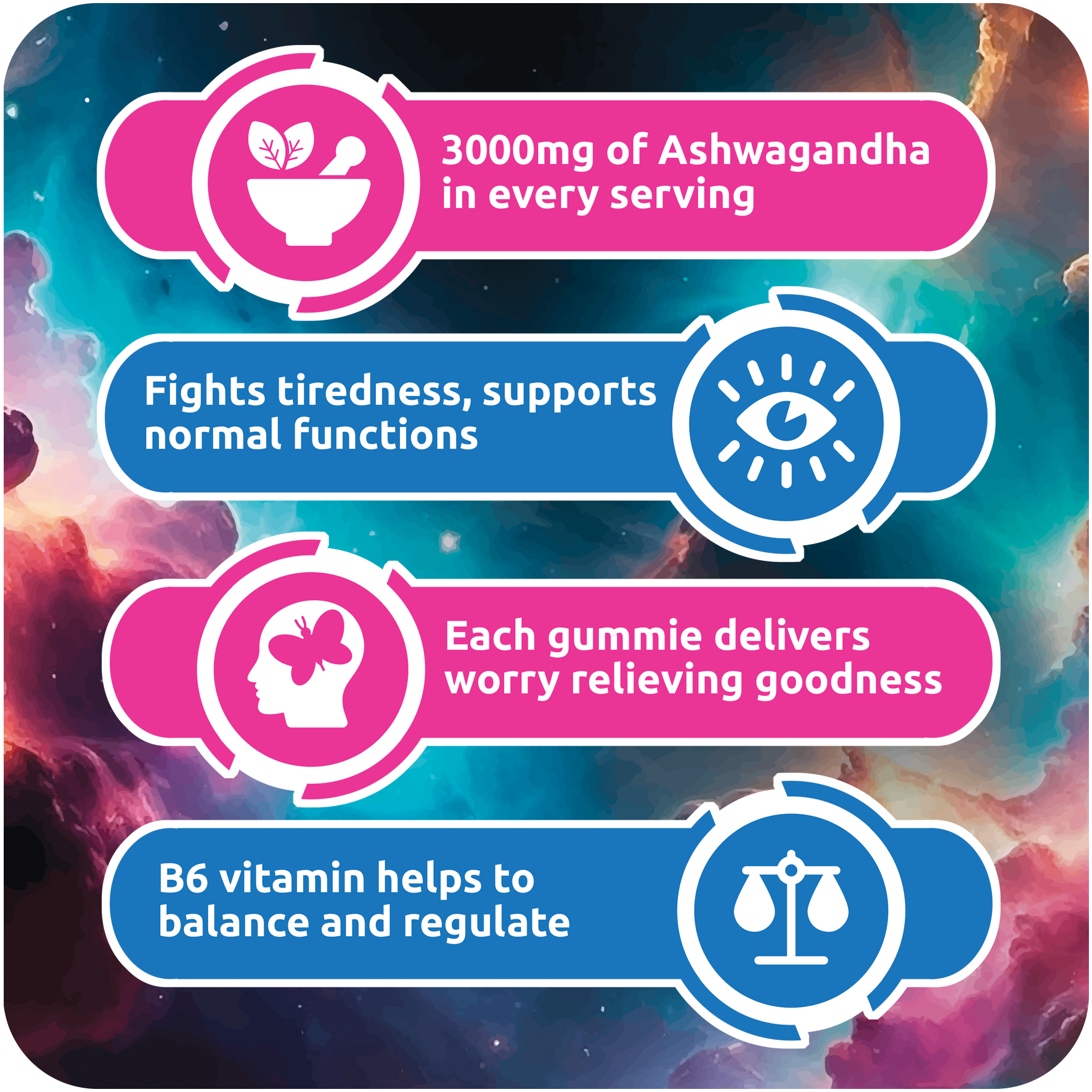 3000mg of Ashwagandha in every serving

Fights tiredness, supports normal functions

Each gummie delivers worry relieving goodness

B6 vitamin helps to balance and regulate