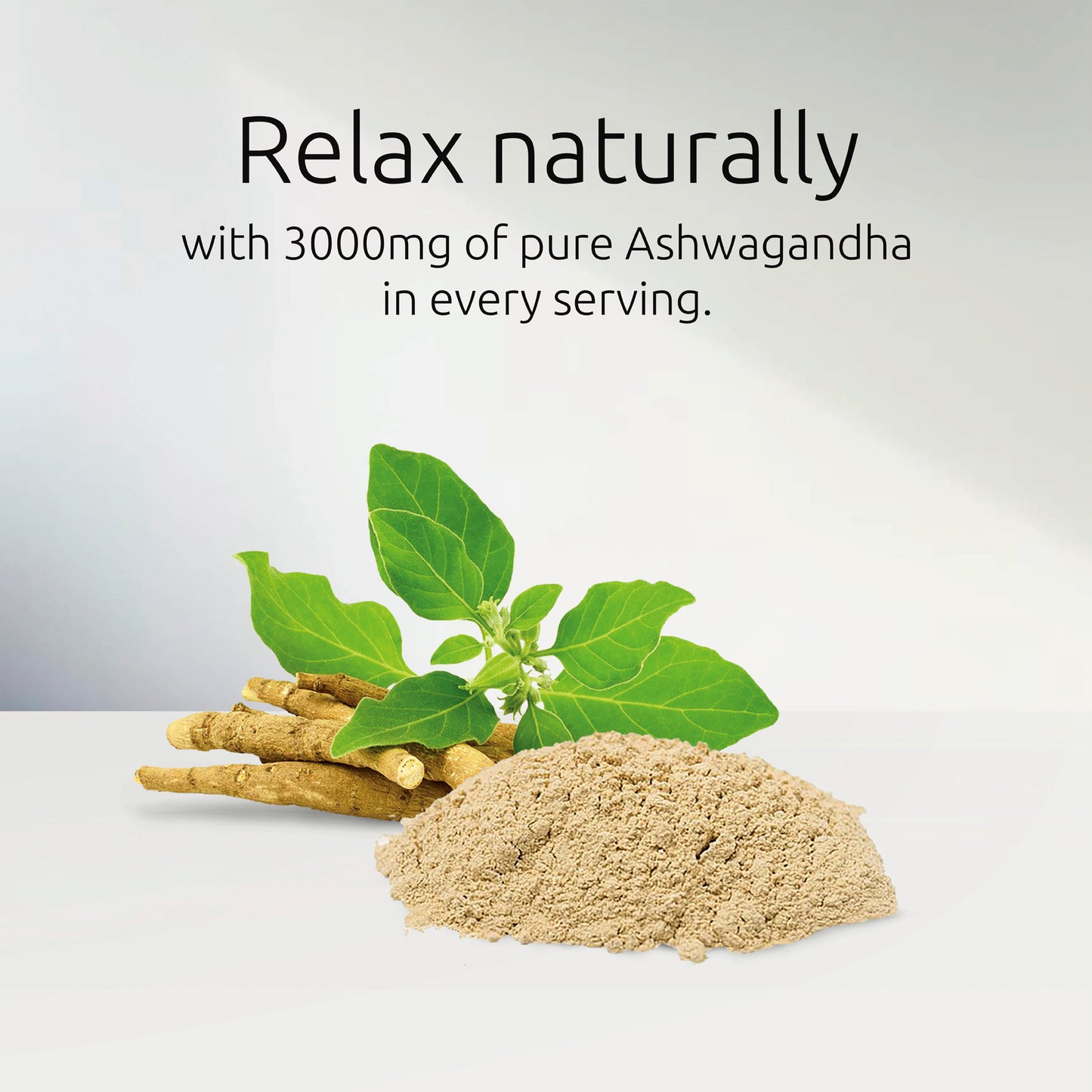 Relax naturally

with 3000mg of pure Ashwagandha in every serving.