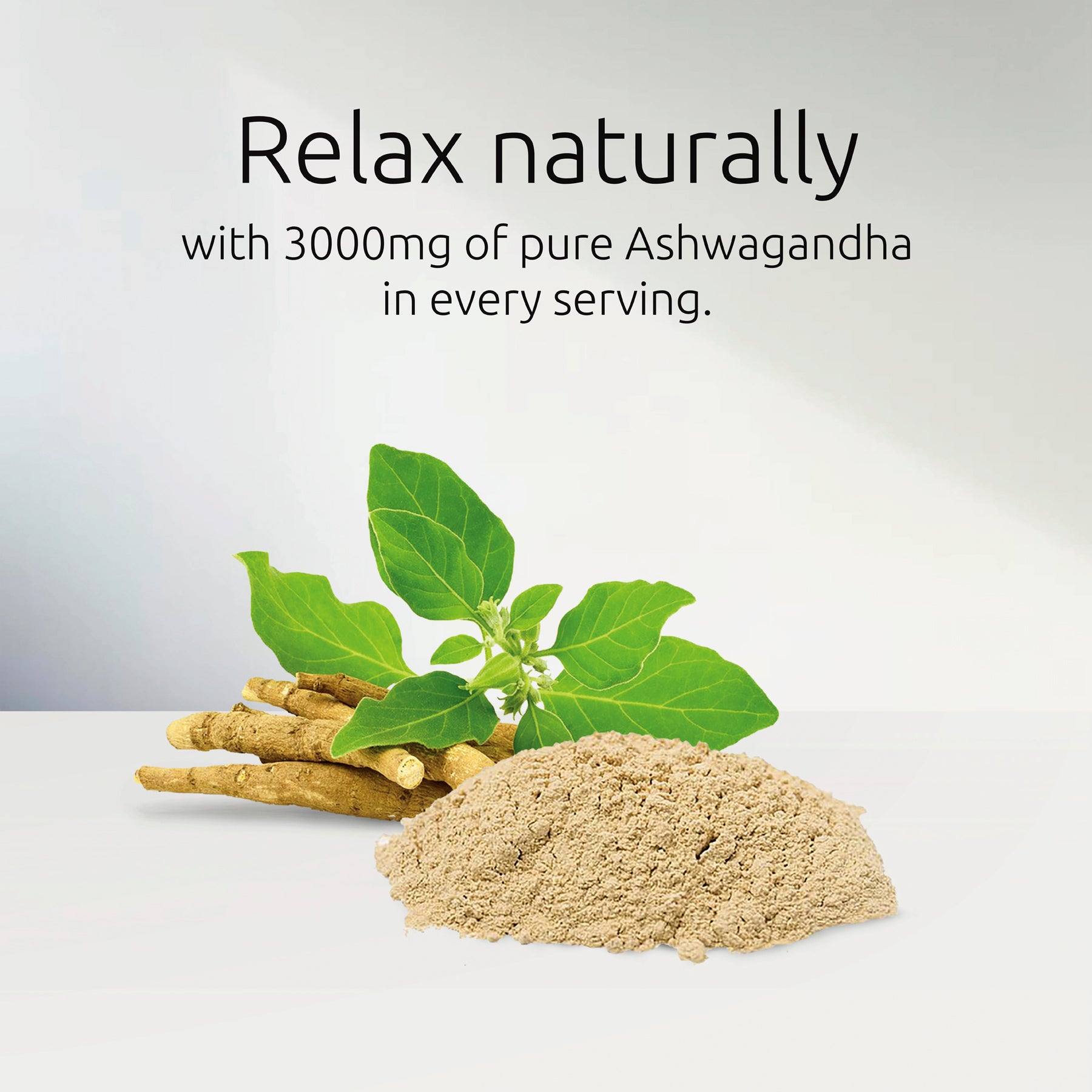 Relax naturally

with 3000mg of pure Ashwagandha in every serving.