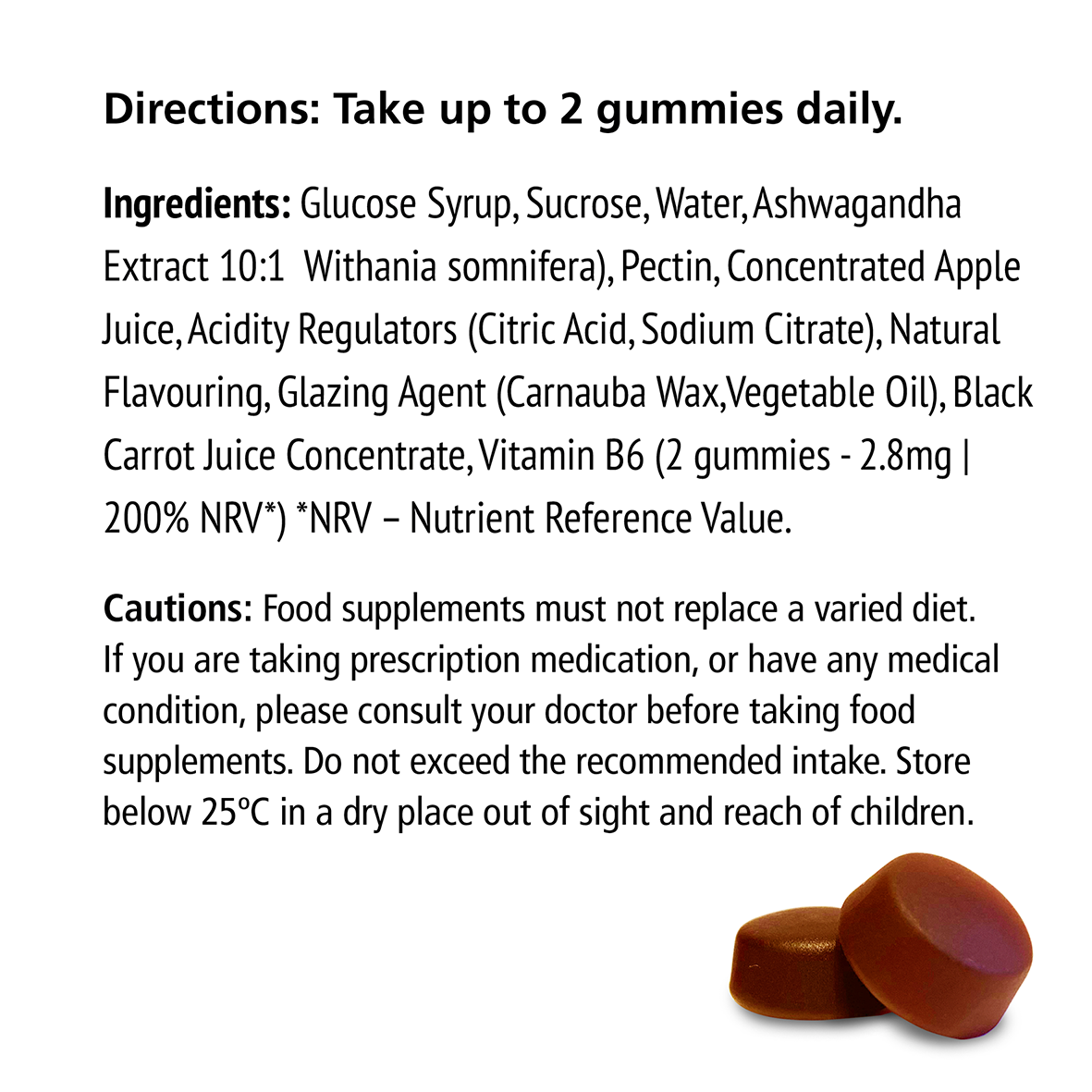 Directions: Take up to 2 gummies daily.

Ingredients: Glucose Syrup, Sucrose, Water, Ashwagandha Extract 10:1 Withania somnifera), Pectin, Concentrated Apple Juice, Acidity Regulators (Citric Acid, Sodium Citrate), Natural Flavouring, Glazing Agent (Carnauba Wax,Vegetable Oil), Black Carrot Juice Concentrate, Vitamin B6 (2 gummies - 2.8mg | 200% NRV*) *NRV – Nutrient Reference Value.

Cautions: Food supplements must not replace a varied diet. If you are taking prescription medication, or have any medical condition, please consult your doctor before taking food supplements. Do not exceed the recommended intake. Store below 25ºC in a dry place out of sight and reach of children.