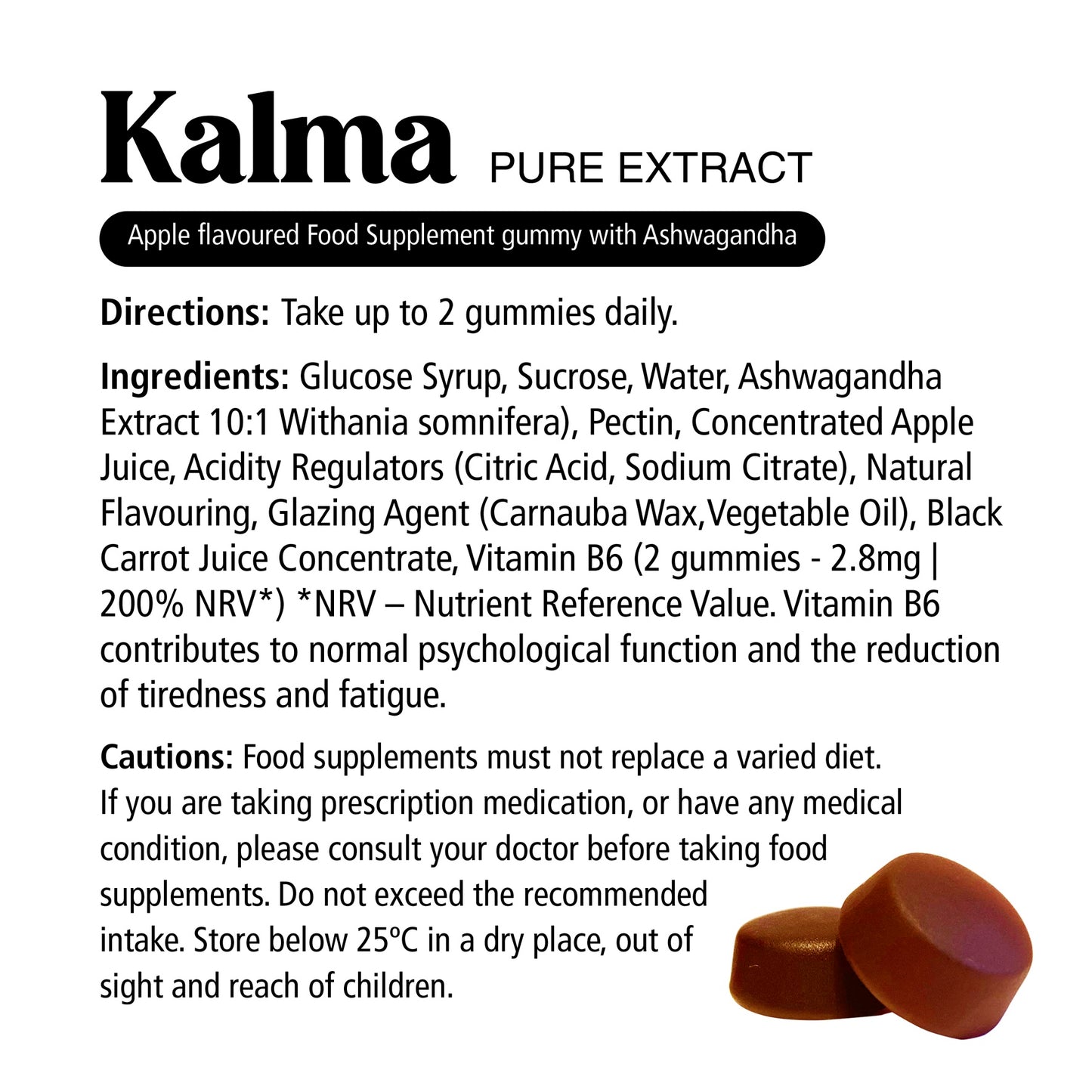 Kalma PURE EXTRACT

Apple flavoured Food Supplement gummy with Ashwagandha

Directions: Take up to 2 gummies daily.

Ingredients: Glucose Syrup, Sucrose, Water, Ashwagandha Extract 10:1 Withania somnifera), Pectin, Concentrated Apple Juice, Acidity Regulators (Citric Acid, Sodium Citrate), Natural Flavouring, Glazing Agent (Carnauba Wax,Vegetable Oil), Black Carrot Juice Concentrate, Vitamin B6 (2 gummies - 2.8mg | 200% NRV*) *NRV – Nutrient Reference Value. Vitamin B6 contributes to normal psychological function and the reduction of tiredness and fatigue.

Cautions: Food supplements must not replace a varied diet. If you are taking prescription medication, or have any medical condition, please consult your doctor before taking food supplements. Do not exceed the recommended intake. Store below 25ºC in a dry place, out of sight and reach of children.